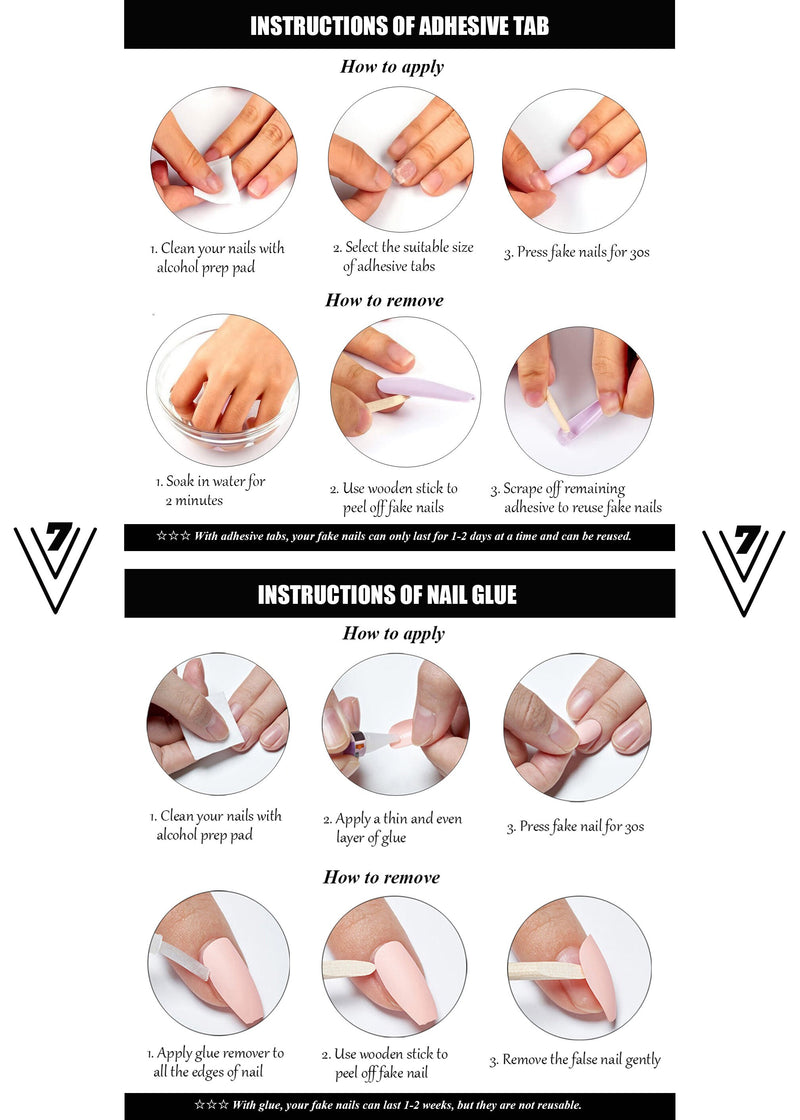 INSTRUCTIONS OF ADHESIVE TAB

How to apply

1. Clean your nails with alcohol prep pad

2. Select the suitable size of adhesive tabs

3. Press fake nails for 30s

How to remove

1. Soak in water for 2 minutes

2. Use wooden stick to peel off fake nails

3. Scrape off remaining adhesive to reuse fake nails

☆☆☆ With adhesive tabs, your fake nails can only last for 1-2 days at a time and can be reused.

7

7

INSTRUCTIONS OF NAIL GLUE

How to apply

1. Clean your nails with alcohol prep pad

2. Apply a thin and even layer of glue

3. Press fake nail for 30s

How to remove

1. Apply glue remover to all the edges of nail

2. Use wooden stick to peel off fake nail

3. Remove the false nail gently

☆☆☆ With glue, your fake nails can last 1-2 weeks, but they are not reusable.